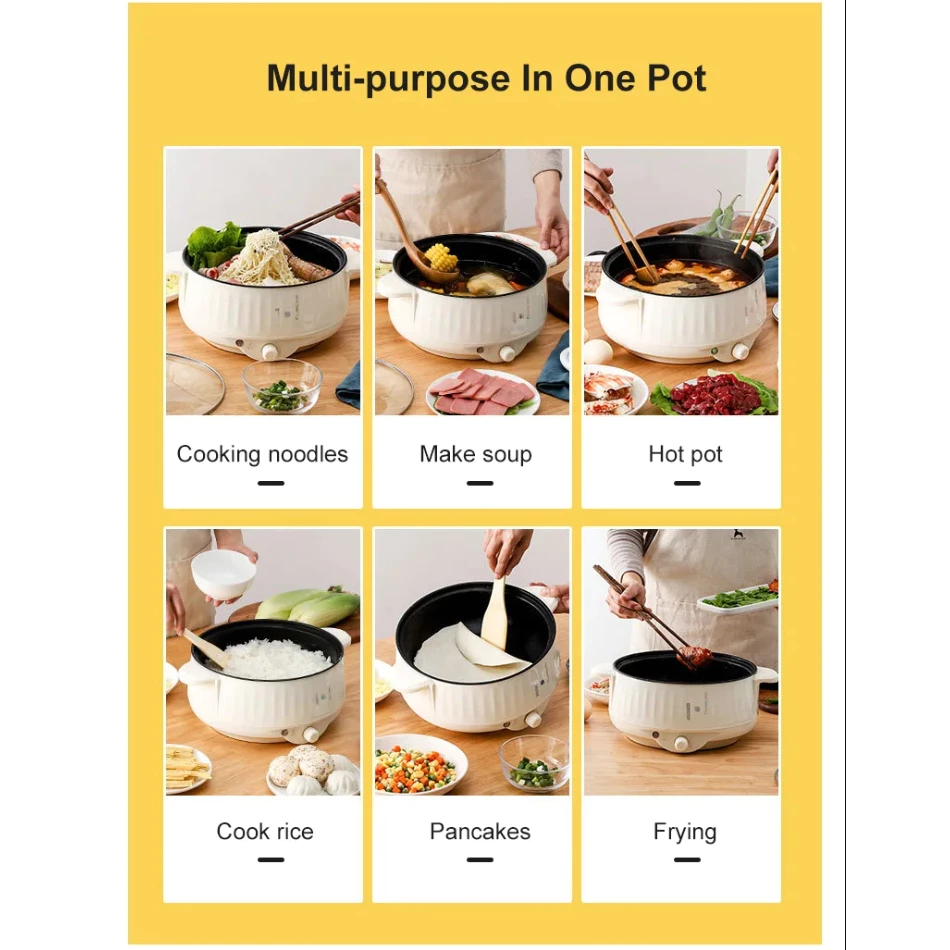 Multi-purpose In One Pot

Cooking noodles

Make soup

Hot pot

Cook rice

Pancakes

Frying